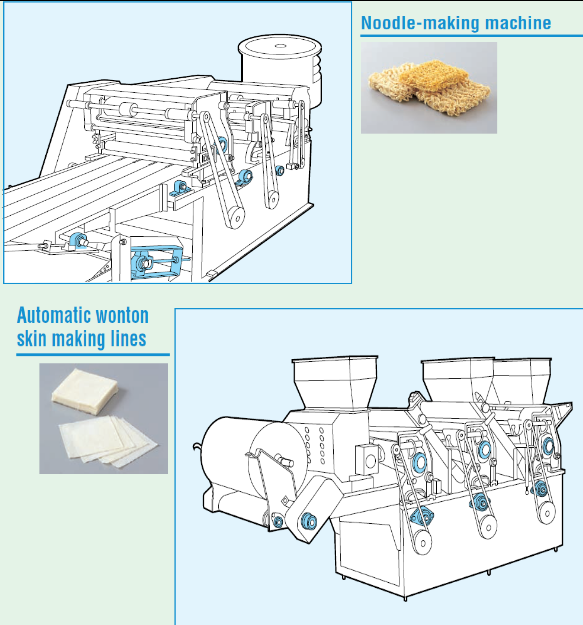 Noodle-making machine

Automatic wonton skin making lines